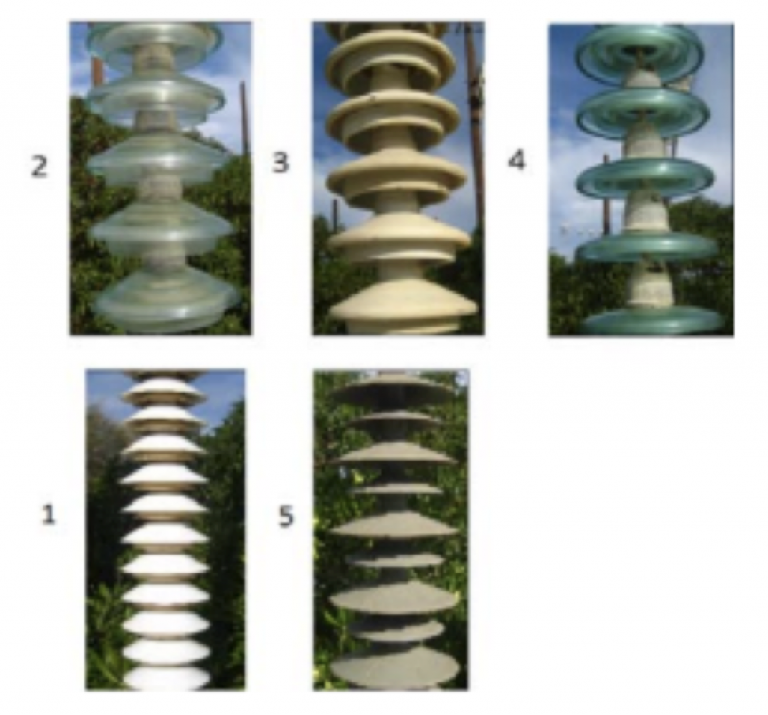 2

3

4

1

5