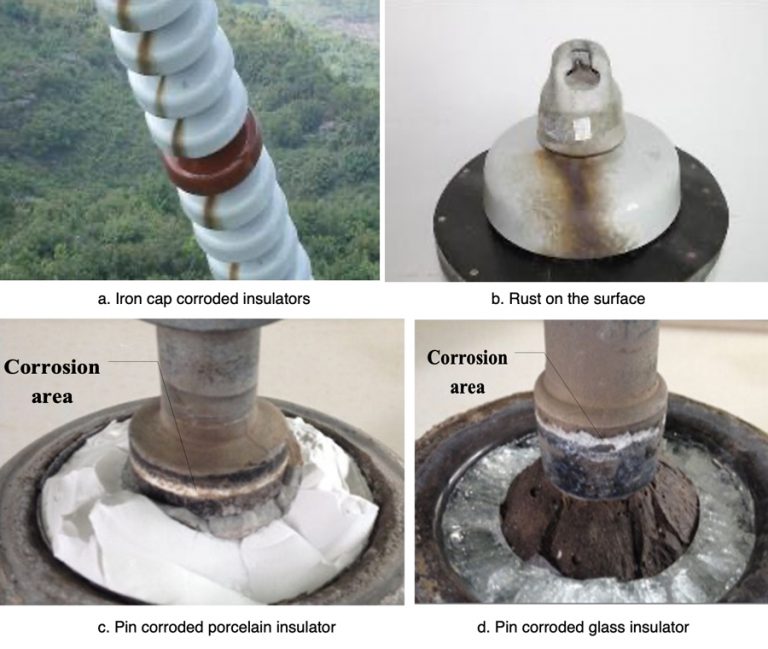 a. Iron cap corroded insulators

b. Rust on the surface

Corrosion area

Corrosion area

c. Pin corroded porcelain insulator

d. Pin corroded glass insulator